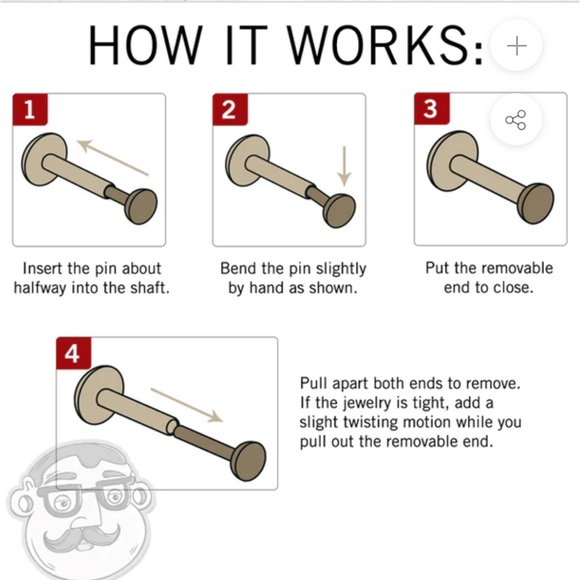 HOW IT WORKS:

1

Insert the pin about halfway into the shaft.

2

Bend the pin slightly by hand as shown.

3

Put the removable end to close.

4

Pull apart both ends to remove. If the jewelry is tight, add a slight twisting motion while you pull out the removable end.